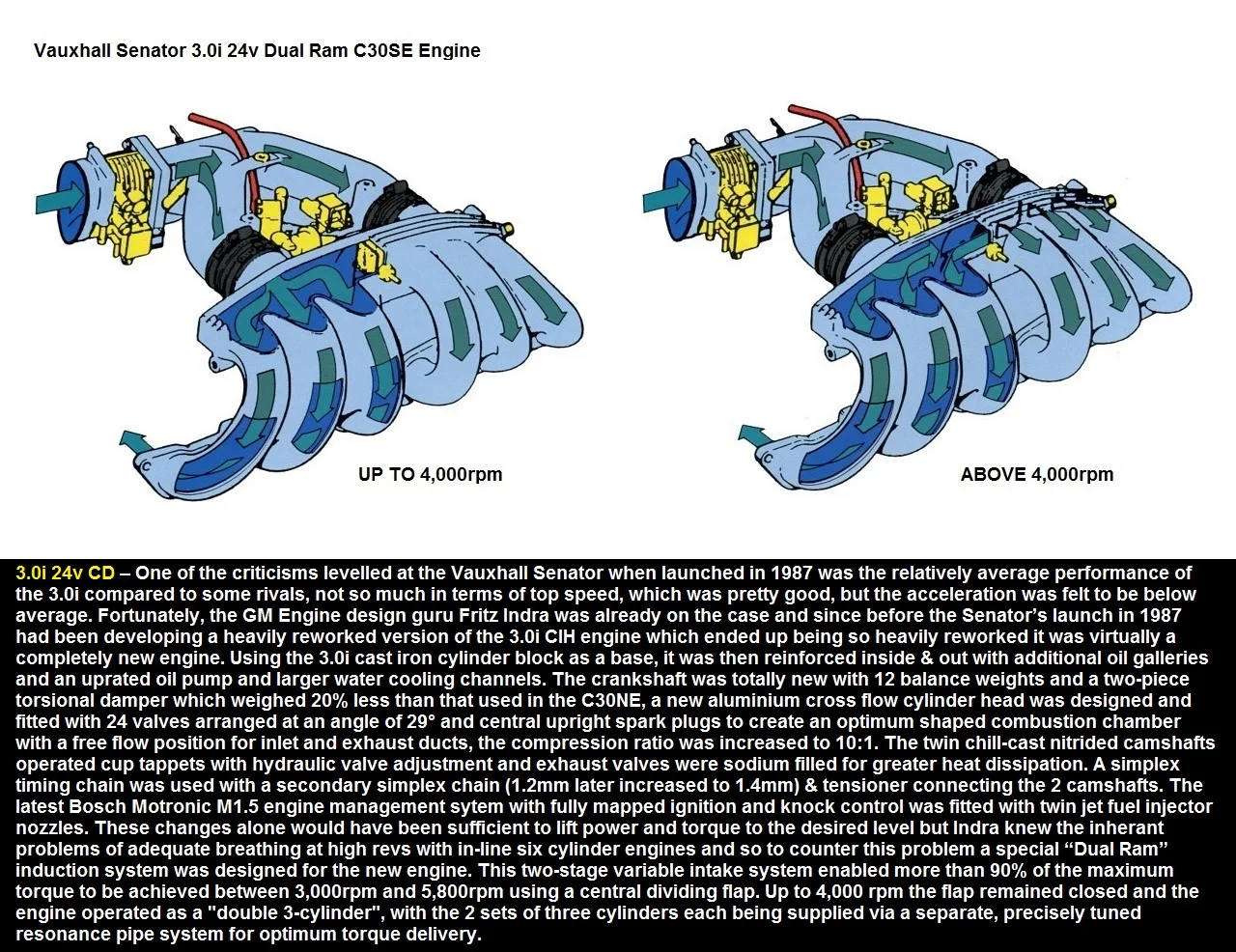 Vauxhall Senator 3.0i 24v Dual Ram C30SE Engine

UP TO 4,000rpm

ABOVE 4,000rpm

3.0i 24v CD – One of the criticisms levelled at the Vauxhall Senator when launched in 1987 was the relatively average performance of the 3.0i compared to some rivals, not so much in terms of top speed, which was pretty good, but the acceleration was felt to be below average. Fortunately, the GM Engine design guru Fritz Indra was already on the case and since before the Senator's launch in 1987 had been developing a heavily reworked version of the 3.0i CIH engine which ended up being so heavily reworked it was virtually a completely new engine. Using the 3.0i cast iron cylinder block as a base, it was then reinforced inside & out with additional oil galleries and an uprated oil pump and larger water cooling channels. The crankshaft was totally new with 12 balance weights and a two-piece torsional damper which weighed 20% less than that used in the C30NE, a new aluminium cross flow cylinder head was designed and fitted with 24 valves arranged at an angle of 29° and central upright spark plugs to create an optimum shaped combustion chamber with a free flow position for inlet and exhaust ducts, the compression ratio was increased to 10:1. The twin chill-cast nitrided camshafts operated cup tappets with hydraulic valve adjustment and exhaust valves were sodium filled for greater heat dissipation. A simplex timing chain was used with a secondary simplex chain (1.2mm later increased to 1.4mm) & tensioner connecting the 2 camshafts. The latest Bosch Motronic M1.5 engine management sytem with fully mapped ignition and knock control was fitted with twin jet fuel injector nozzles. These changes alone would have been sufficient to lift power and torque to the desired level but Indra knew the inherant problems of adequate breathing at high revs with in-line six cylinder engines and so to counter this problem a special "Dual Ram" induction system was designed for the new engine. This two-stage variable intake system enabled more than 90% of the maximum torque to be achieved between 3,000rpm and 5,800rpm using a central dividing flap. Up to 4,000 rpm the flap remained closed and the engine operated as a "double 3-cylinder", with the 2 sets of three cylinders each being supplied via a separate, precisely tuned resonance pipe system for optimum torque delivery.